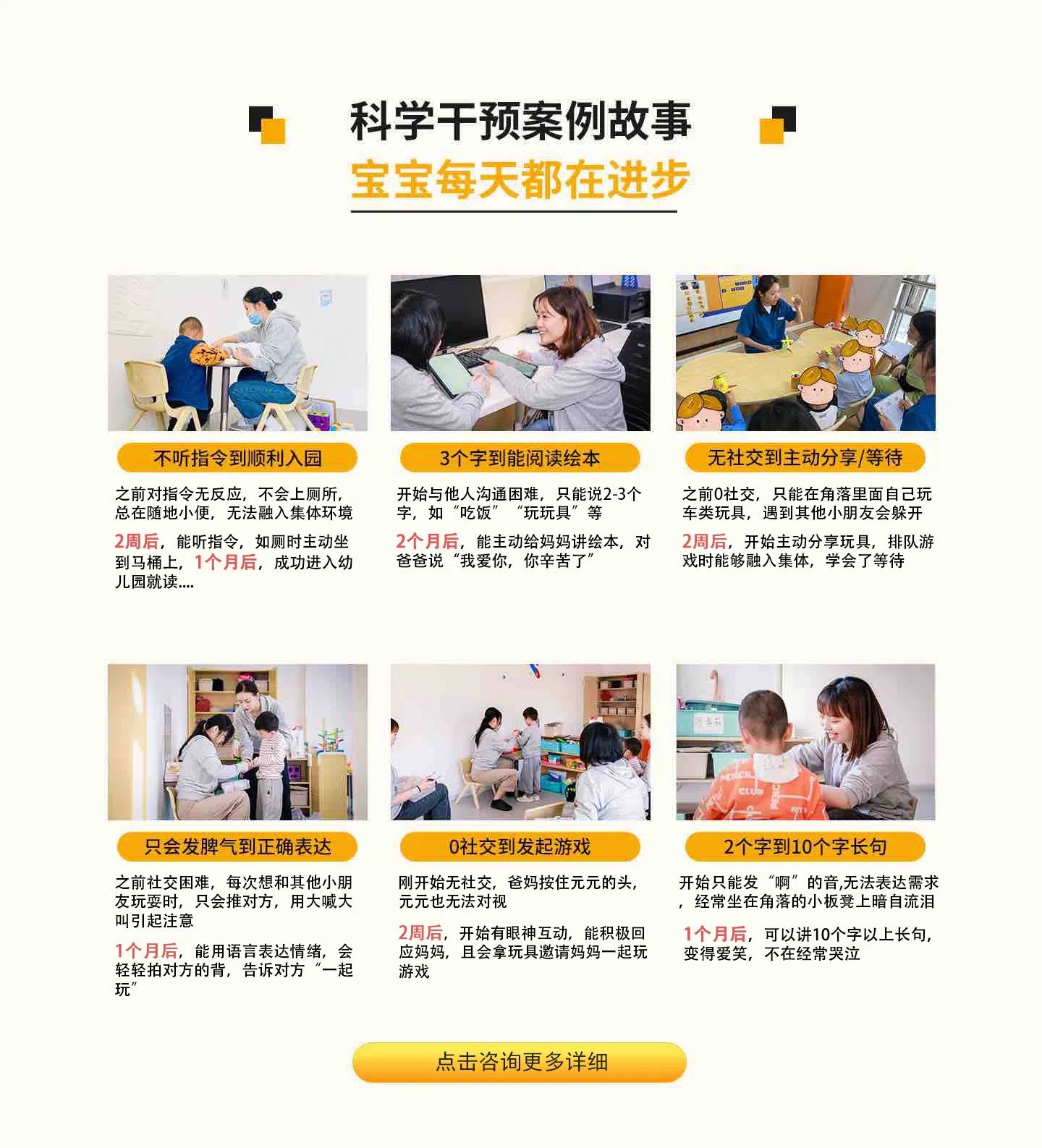 科学干预案例故事
宝宝每天都在进步

不听指令到顺利入园

之前对指令无反应，不会上厕所，总在随地小便，无法融入集体环境

2周后，能听指令，如厕时主动坐到马桶上，1个月后，成功进入幼儿园就读....

3个字到能阅读绘本

开始与他人沟通困难，只能说2-3个字，如“吃饭”“玩玩具”等

2个月后，能主动给妈妈讲绘本，对爸爸说“我爱你，你辛苦了”

无社交到主动分享/等待

之前0社交，只能在角落里面自己玩车类玩具，遇到其他小朋友会躲开

2周后，开始主动分享玩具，排队游戏时能够融入集体，学会了等待

只会发脾气到正确表达

之前社交困难，每次想和其他小朋友玩耍时，只会推对方，用大喊大叫引起注意

1个月后，能用语言表达情绪，会轻轻拍对方的背，告诉对方“一起玩”

0社交到发起游戏

刚开始无社交，爸妈按住元元的头，元元也无法对视

2周后，开始有眼神互动，能积极回应妈妈，且会拿玩具邀请妈妈一起玩游戏

2个字到10个字长句

开始只能发“啊”的音,无法表达需求，经常坐在角落的小板凳上暗自流泪

1个月后，可以讲10个字以上长句，变得爱笑，不在经常哭泣

点击咨询更多详细